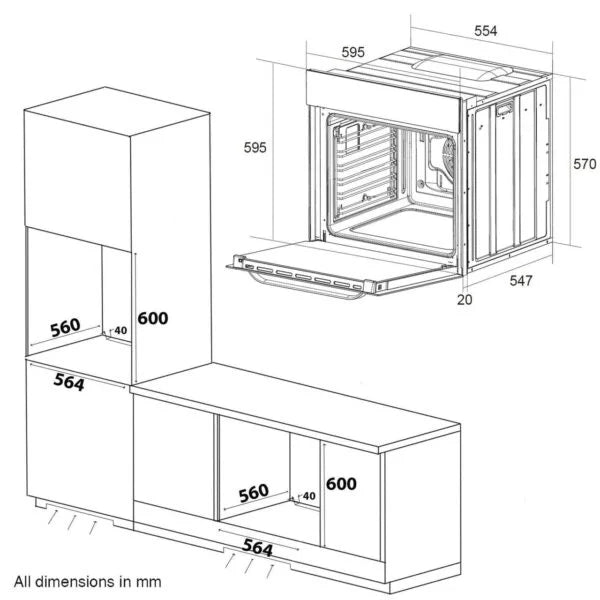 554
595
595
570
547
20
560
40
600
564
560
40
600
564
All dimensions in mm